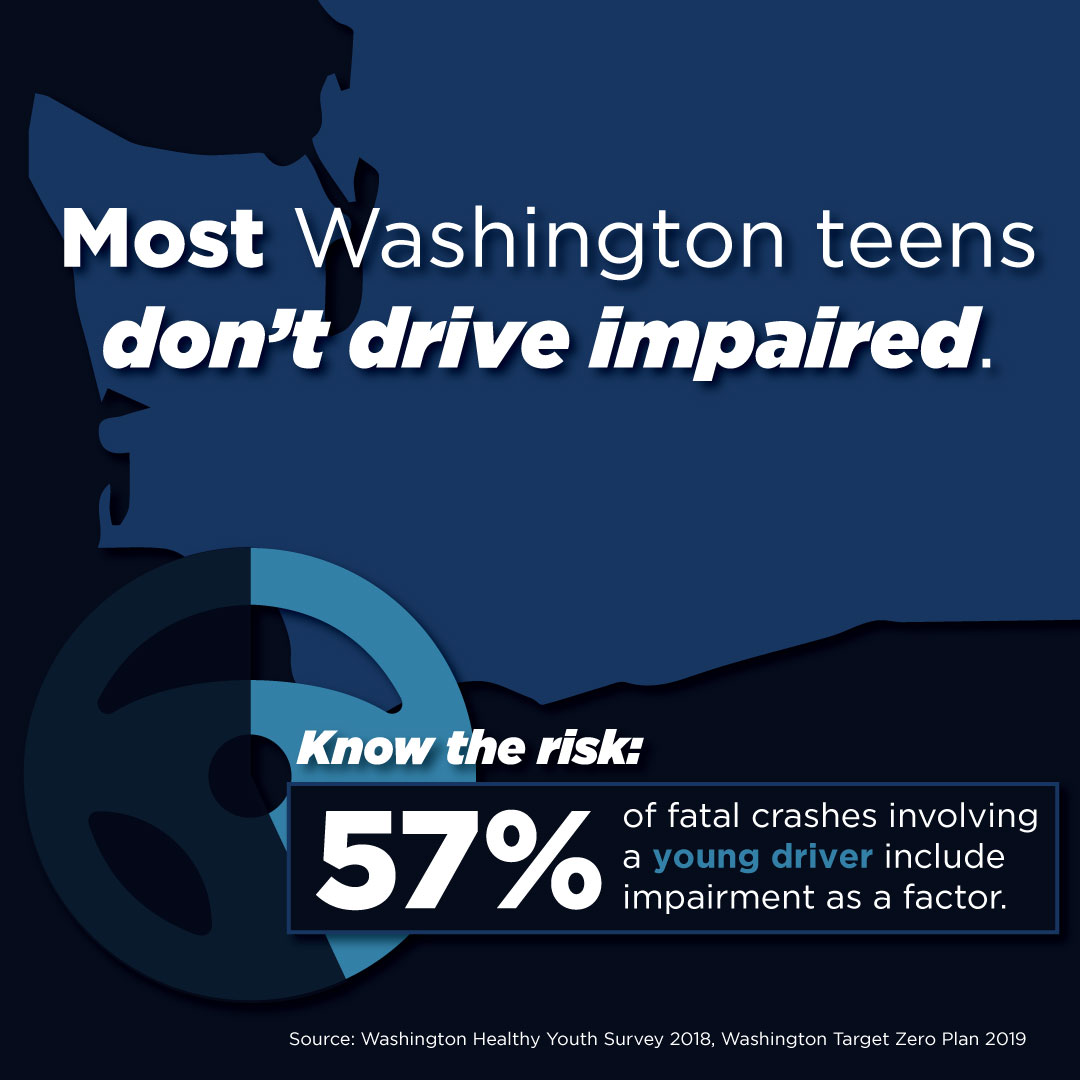 Most Washington teens don't drive impaired.

Know the risk:

57% of fatal crashes involving a young driver include impairment as a factor.

Source: Washington Healthy Youth Survey 2018, Washington Target Zero Plan 2019