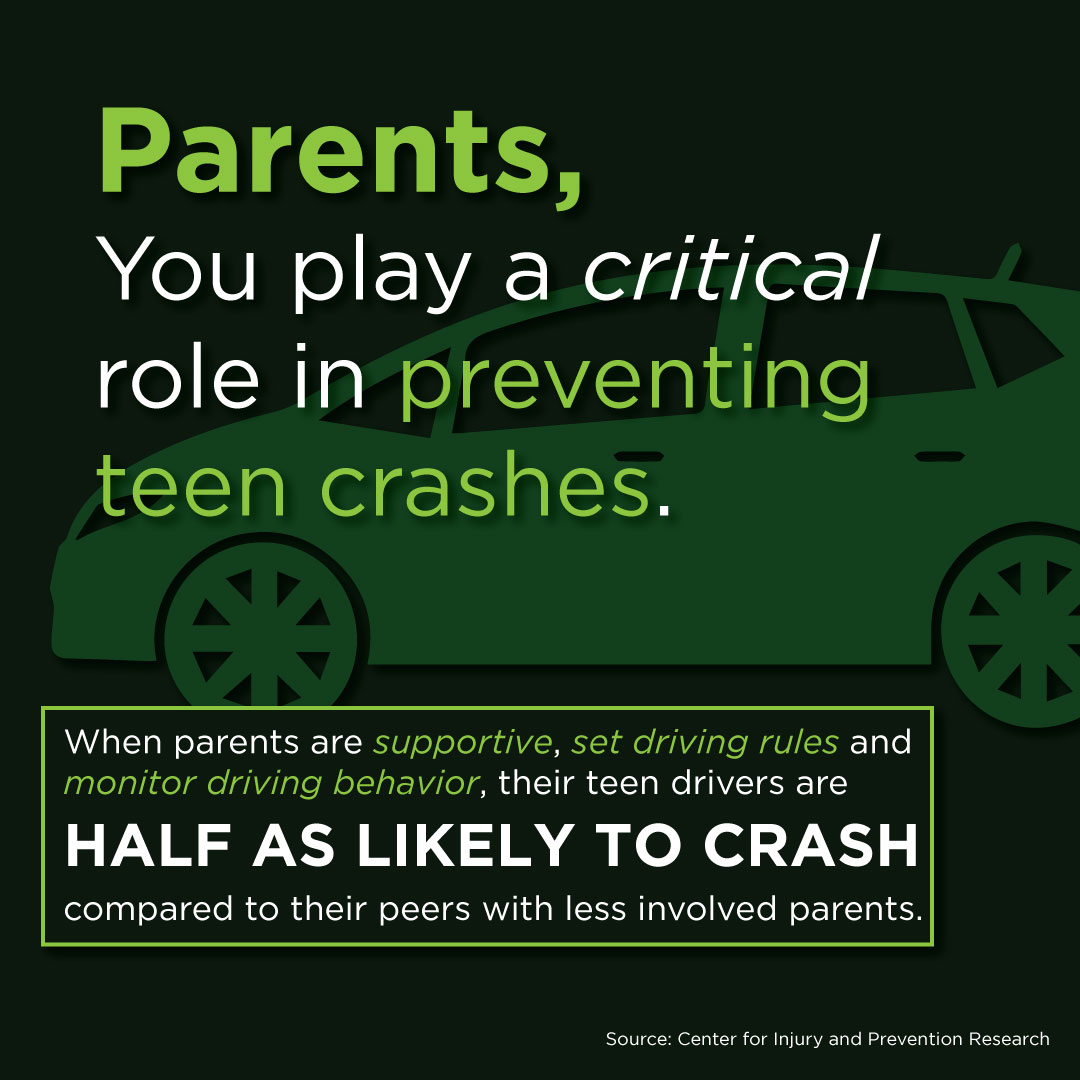 Parents,
You play a critical role in preventing teen crashes.

When parents are supportive, set driving rules and monitor driving behavior, their teen drivers are HALF AS LIKELY TO CRASH compared to their peers with less involved parents.

Source: Center for Injury and Prevention Research